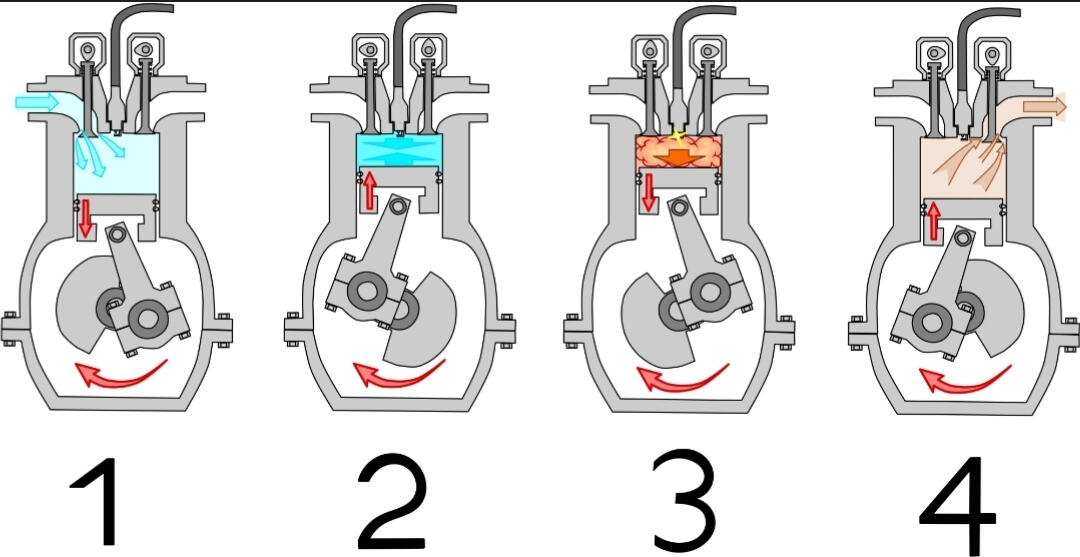 1 2 3 4